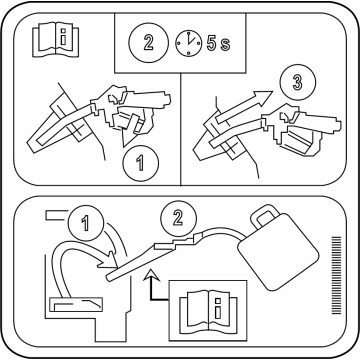 i

2

5 s

3

1

1

2

i