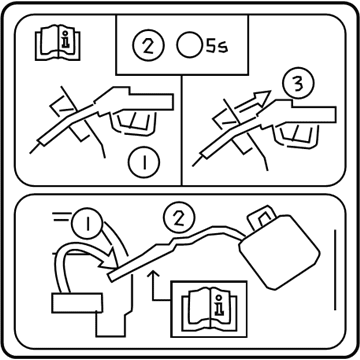 i

2 5s

3

1

1

2

i