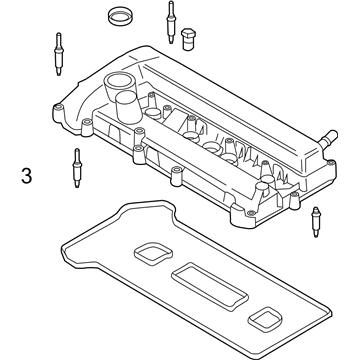 3