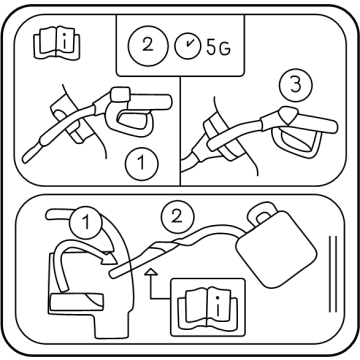 i

2

5G

3

1

1

2

i