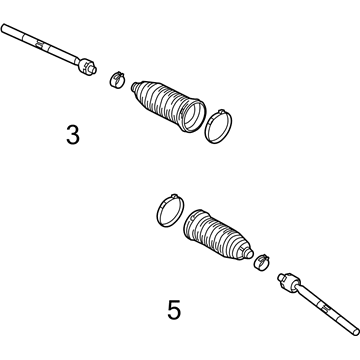 3

5