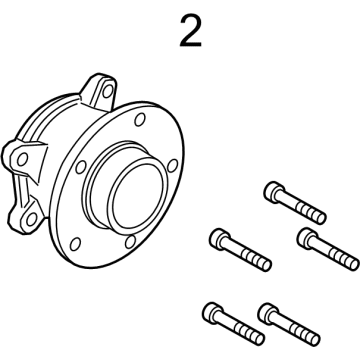 2