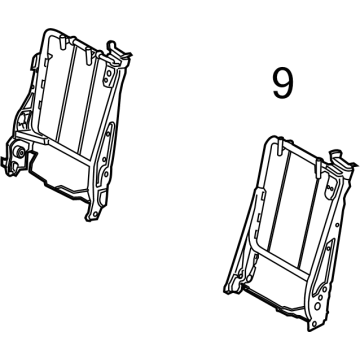 9