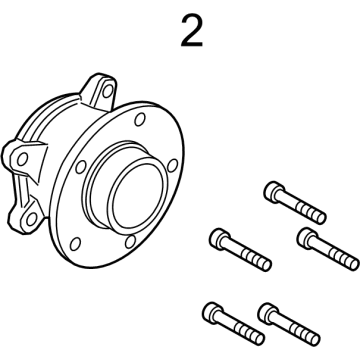 2