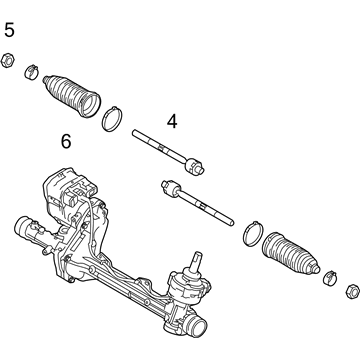 5

4

6