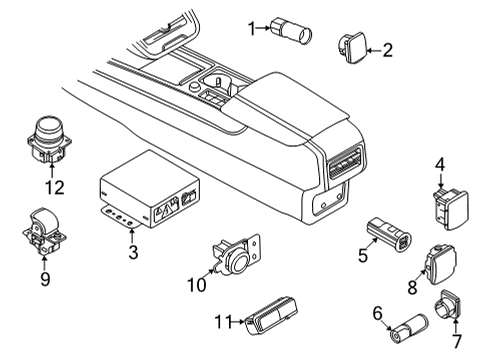 1
2
12
4
3
9
5
10
8
11
6
7