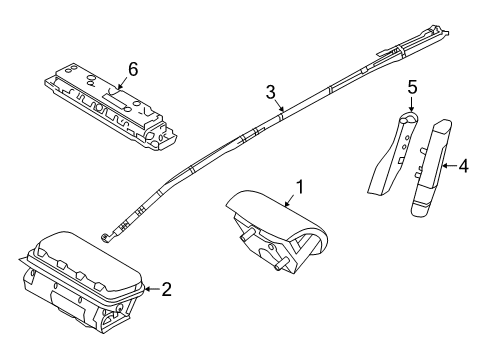 6
3
5
4
1
2