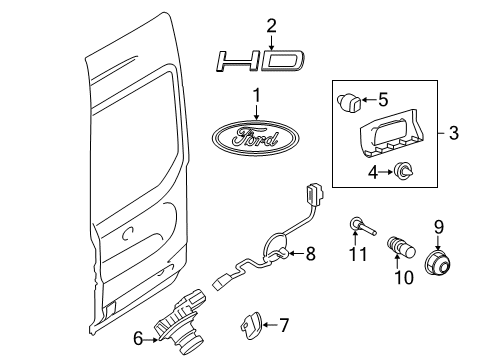 2
HD
1
Ford
5
3
4
8
9
11
10
7
6