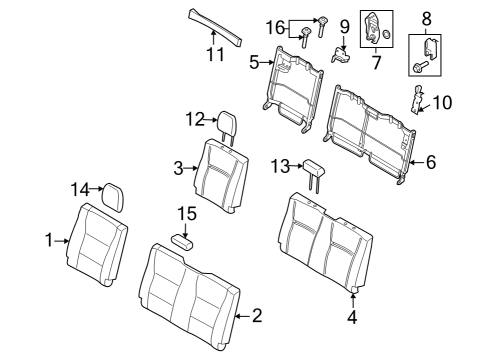 11
16
9
7
8
5
10
12
6
3
13
14
15
1
2
4