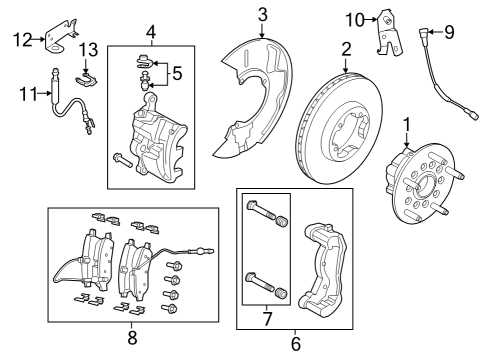 12
13
11
4
5
3
10
9
2
1
8
7
6