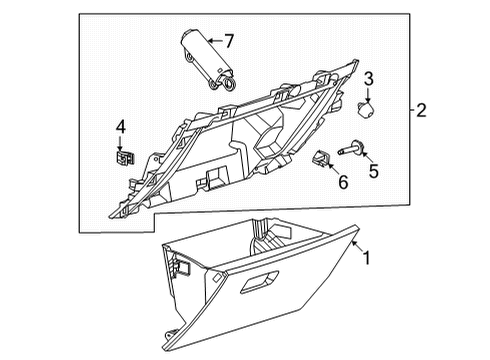 7
3
2
4
5
6
1