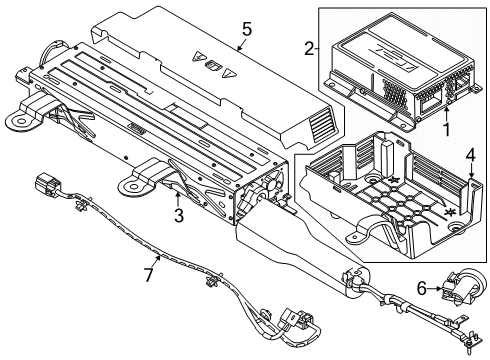 5
2
1
4
3
7
6