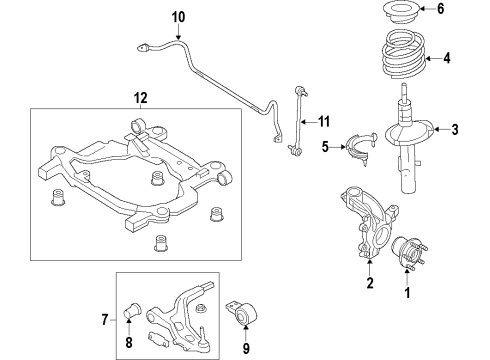 10
6
4
12
11
3
5
2
1
7
8
9