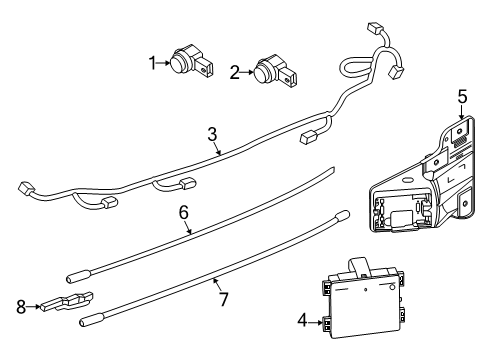 1
2
3
5
6
7
8
4