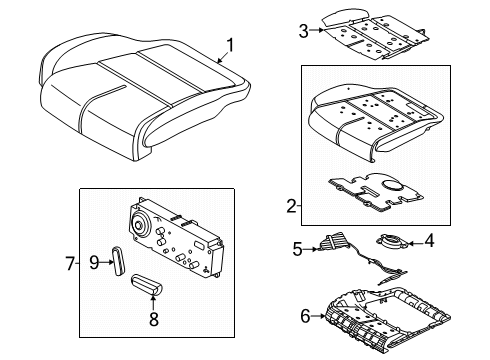 1
3
2
7
9
8
5
4
6