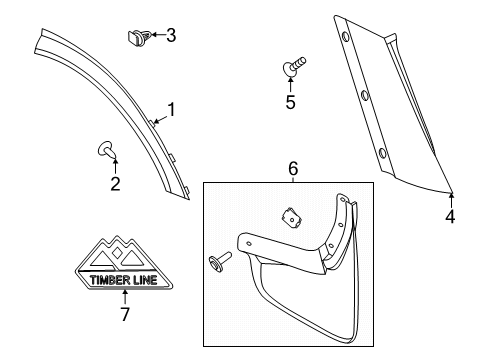 3
1
5
2
6
4
TIMBER LINE
7