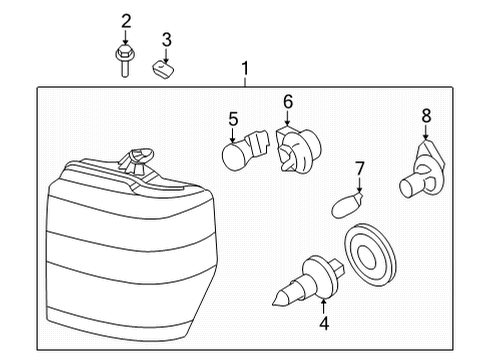 2
3
1
5
6
8
7
4