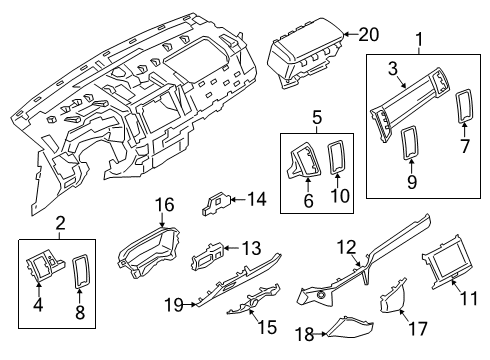 20
1
3
7
9
5
6
10
14
16
2
4
8
13
12
11
19
15
17
18