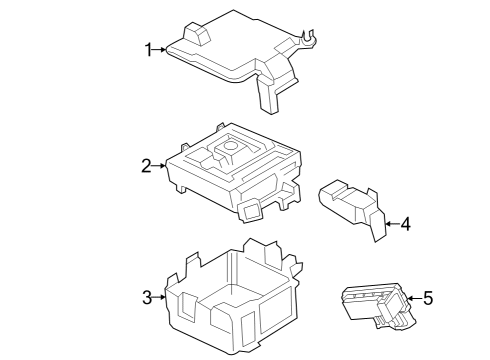 1
2
4
3
5