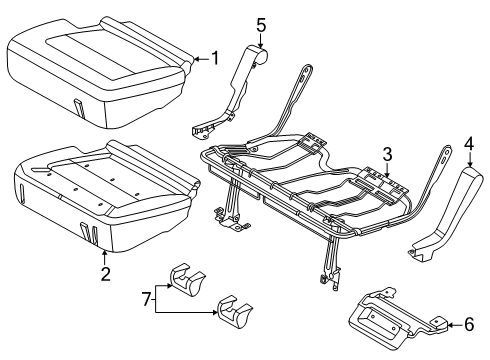 5
1
3
4
2
7
6