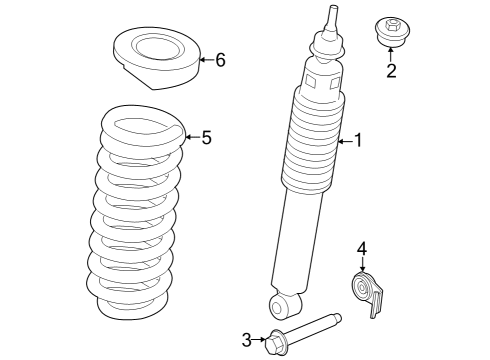 6
2
5
1
4
3