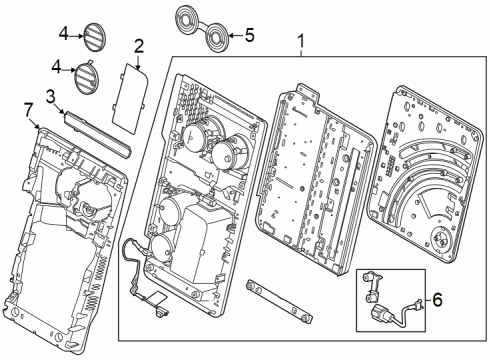 4
5
1
2
4
3
7
6