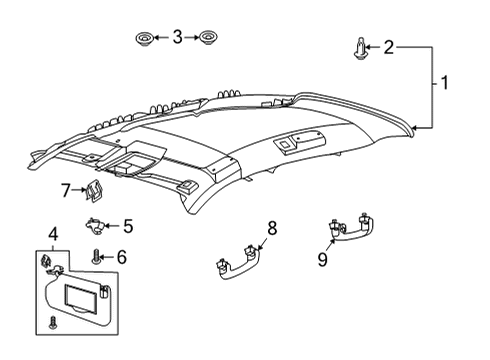 3
2
1
7
5
4
6
8
9