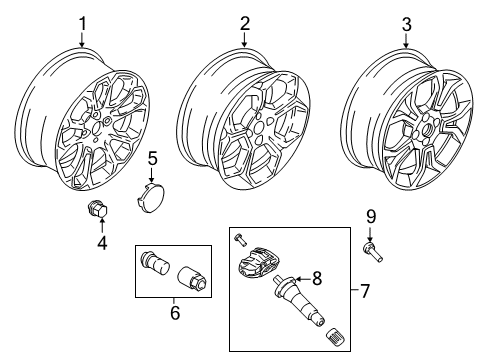 1
2
3
5
4
9
6
8
7