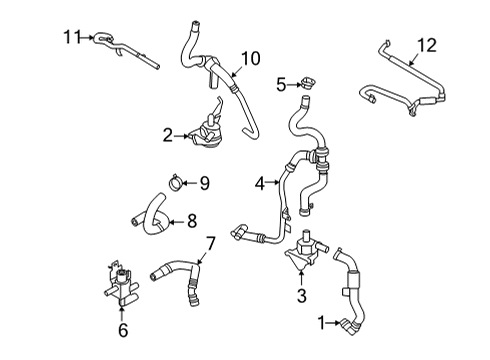 11
10
12
5
2
9
4
8
7
3
6
1