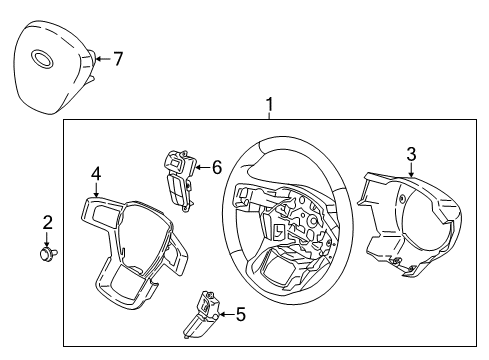 7
1
3
6
4
2
5