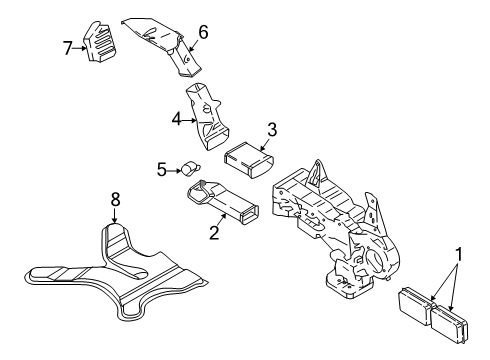 7
6
4
3
5
8
2
1