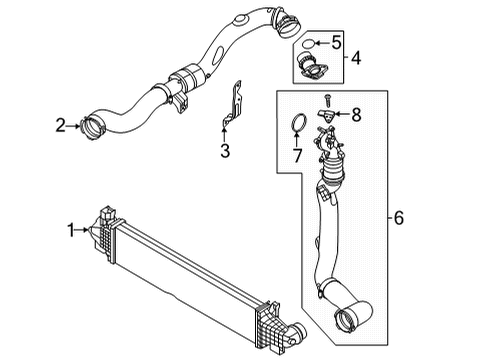 5
4
8
2
3
7
6
1