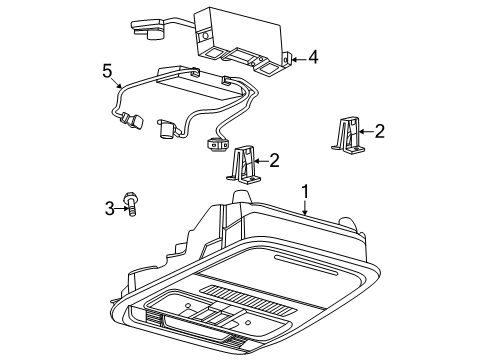 4
5
2
2
1
3