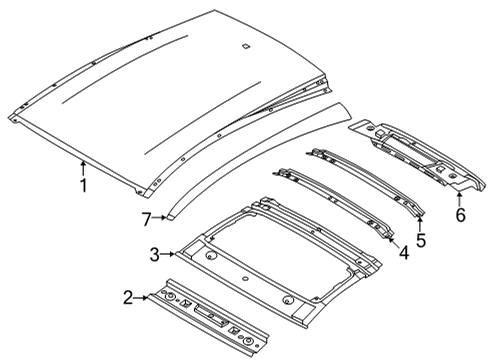 1
7
6
5
4
3
2