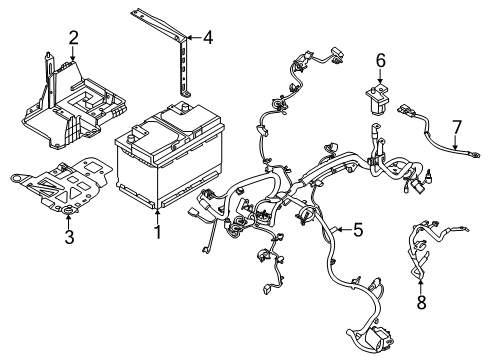 2
4
6
7
3
1
5
8