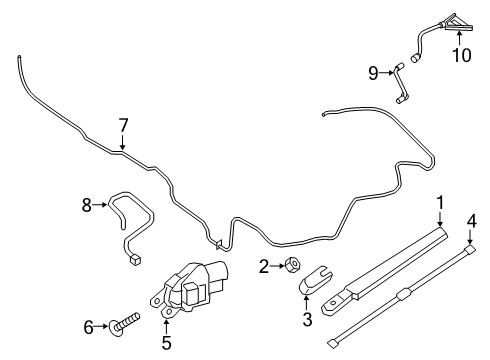 10
9
7
8
1
4
2
3
6
5