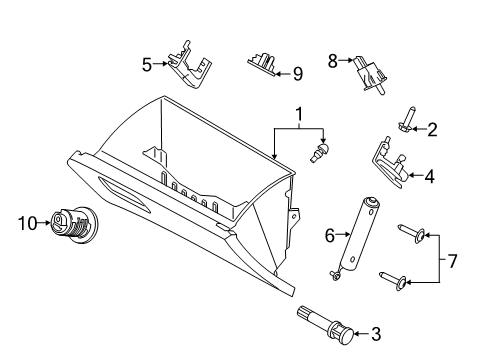 5
9
8
1
2
4
10
6
7
3