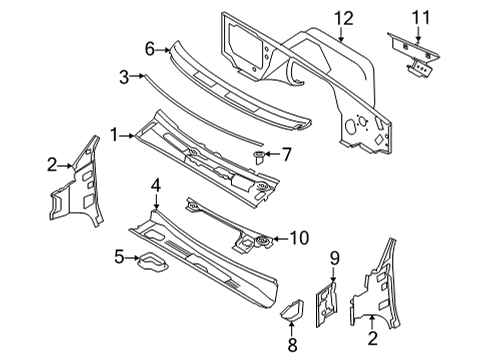 12
11
6
3
1
7
2
4
10
5
9
8
2