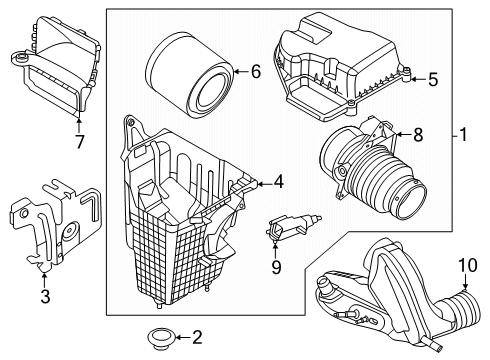 7
6
5
8
1
4
3
9
10
2