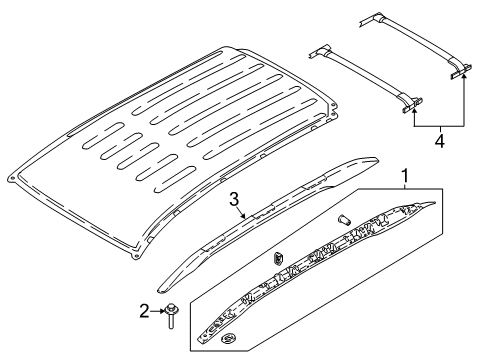 4
1
3
2