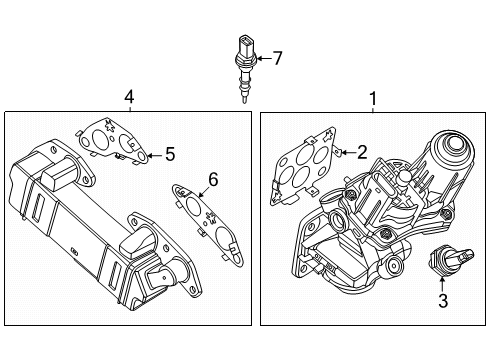 7
4
1
5
2
6
3