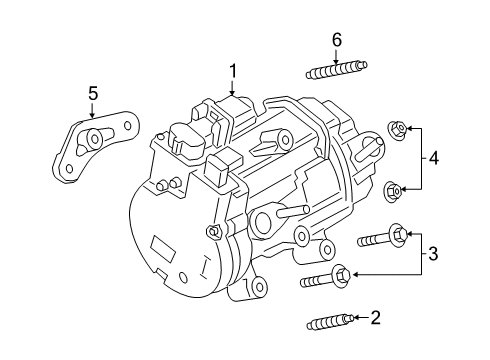 6
1
5
4
3
2