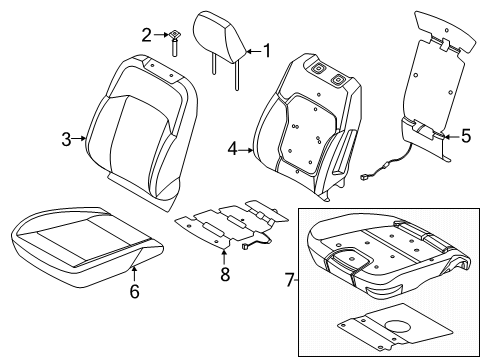 2
1
3
4
5
6
8
7