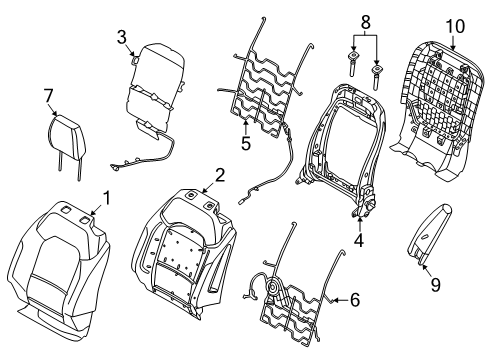 3
8
10
7
5
2
1
4
9
6