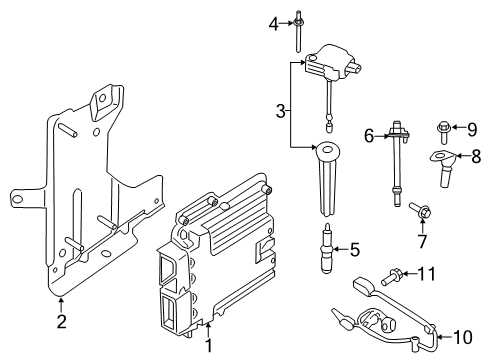 4
3
6
9
8
7
5
11
2
1
10