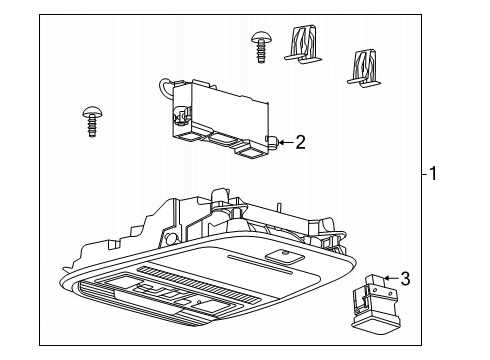 2
1
3