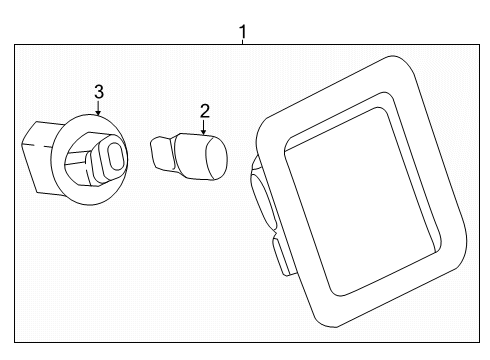 1
3
2