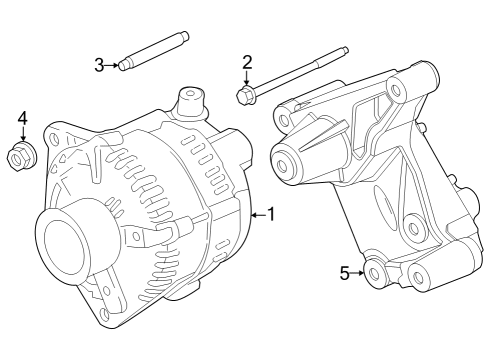 3
2
4
1
5