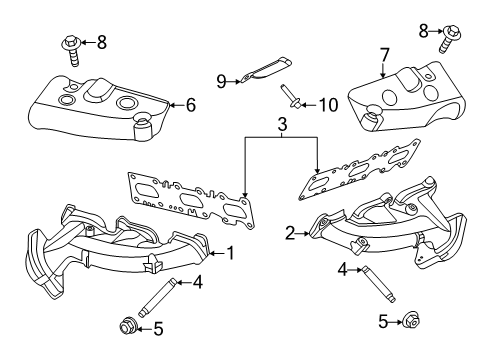 8
8
7
9
6
10
3
2
1
4
4
5
5