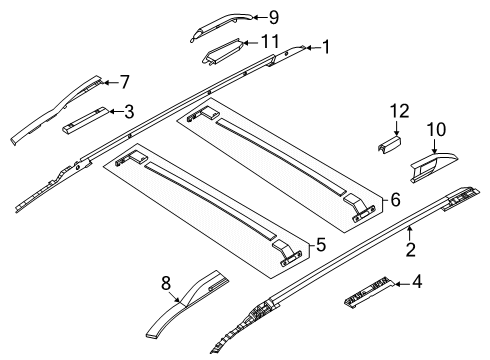 9
11
1
7
3
12
10
6
5
2
8
4